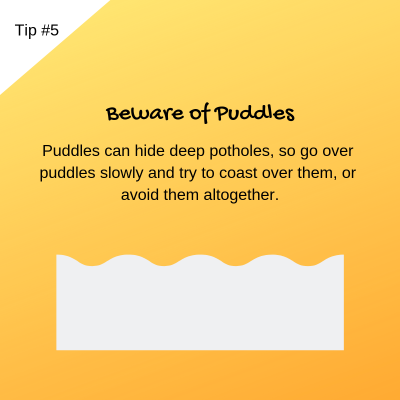 Tip #5

Beware of Puddles

Puddles can hide deep potholes, so go over puddles slowly and try to coast over them, or avoid them altogether.